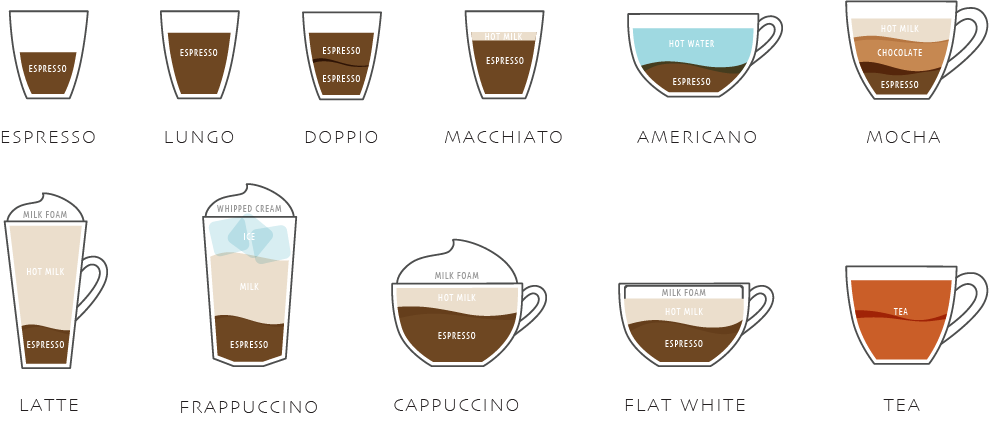 ESPRESSO
ESPRESSO

ESPRESSO
LUNGO

ESPRESSO
ESPRESSO
DOPPIO

HOT MILK
ESPRESSO
MACCHIATO

HOT WATER
ESPRESSO
AMERICANO

HOT MILK
CHOCOLATE
ESPRESSO
MOCHA

MILK FOAM
HOT MILK
ESPRESSO
LATTE

WHIPPED CREAM
ICE
MILK
ESPRESSO
FRAPPUCCINO

MILK FOAM
HOT MILK
ESPRESSO
CAPPUCCINO

MILK FOAM
HOT MILK
ESPRESSO
FLAT WHITE

TEA
TEA